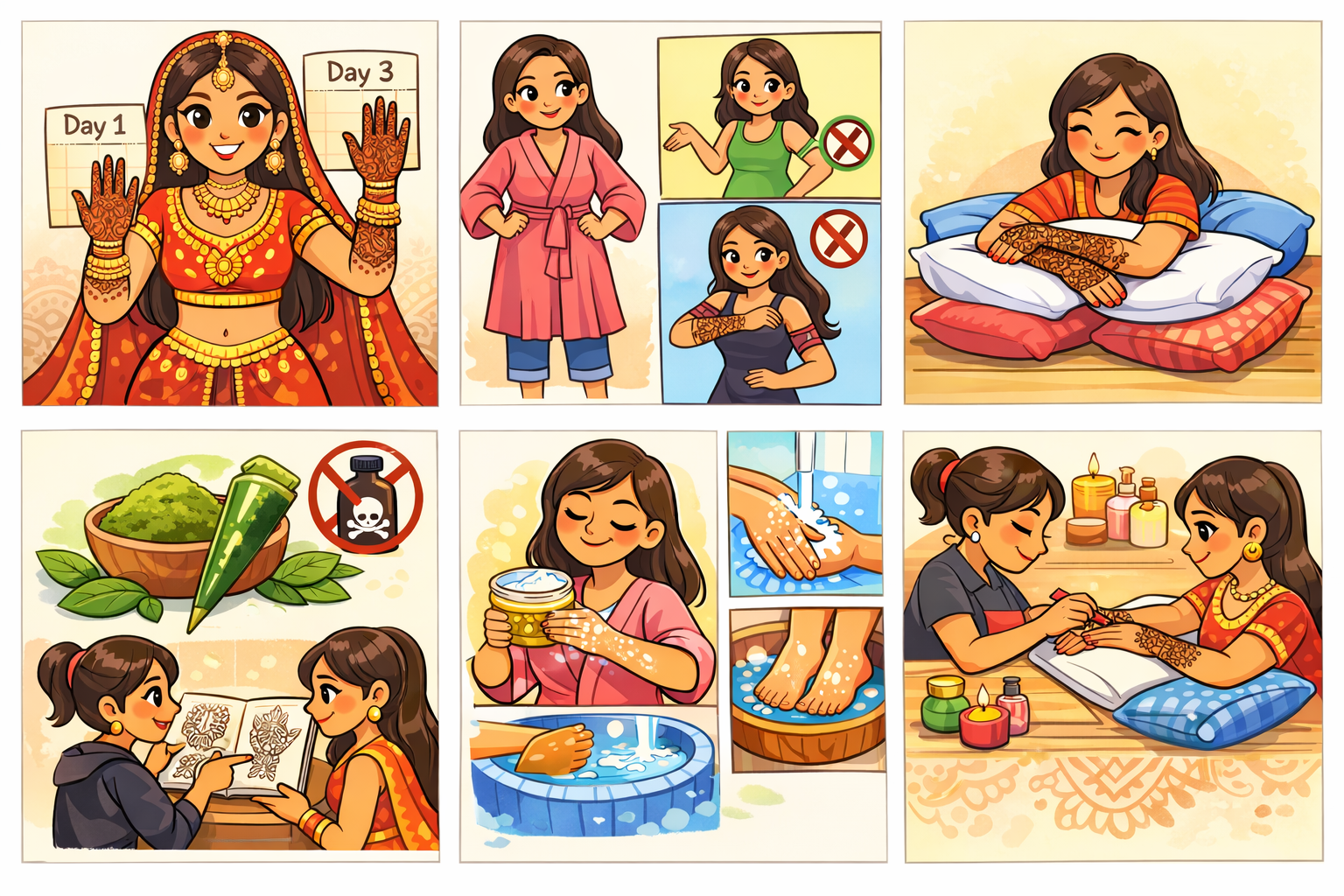 Day 1
Day 3